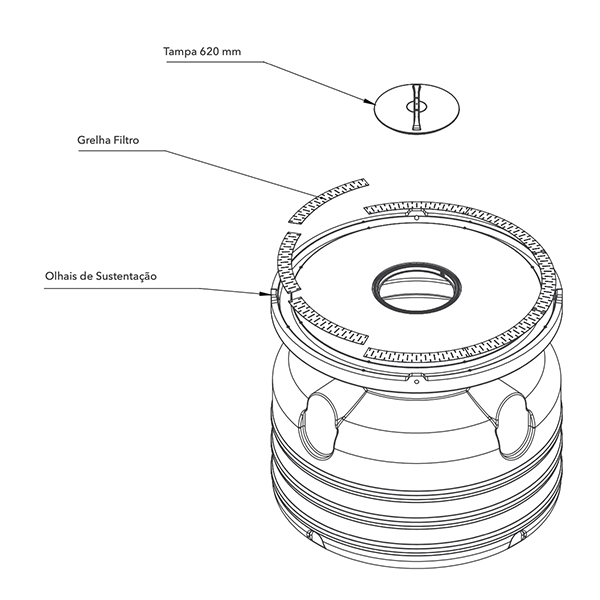 Tampa 620 mm

Grelha Filtro

Olhais de Sustentação